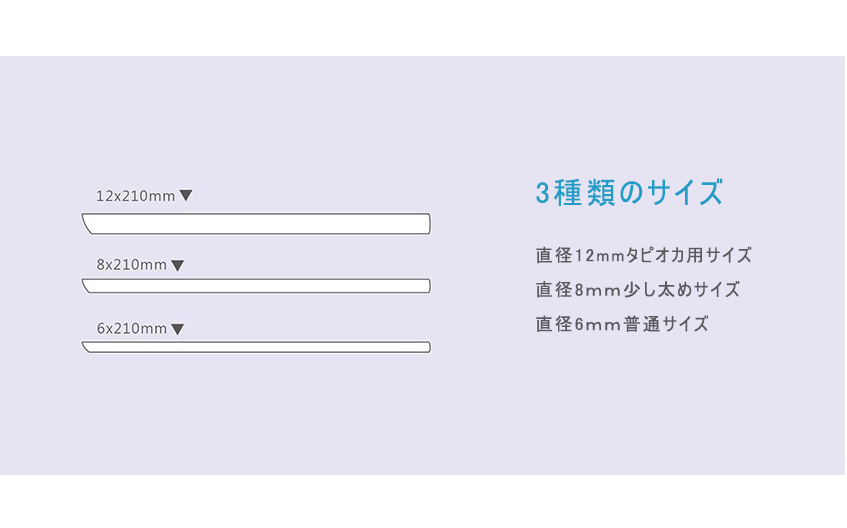 12x210mm ▼

8x210mm ▼

6x210mm ▼

3種類のサイズ

直径12mmタピオカ用サイズ

直径8mm少し太めサイズ

直径6mm普通サイズ